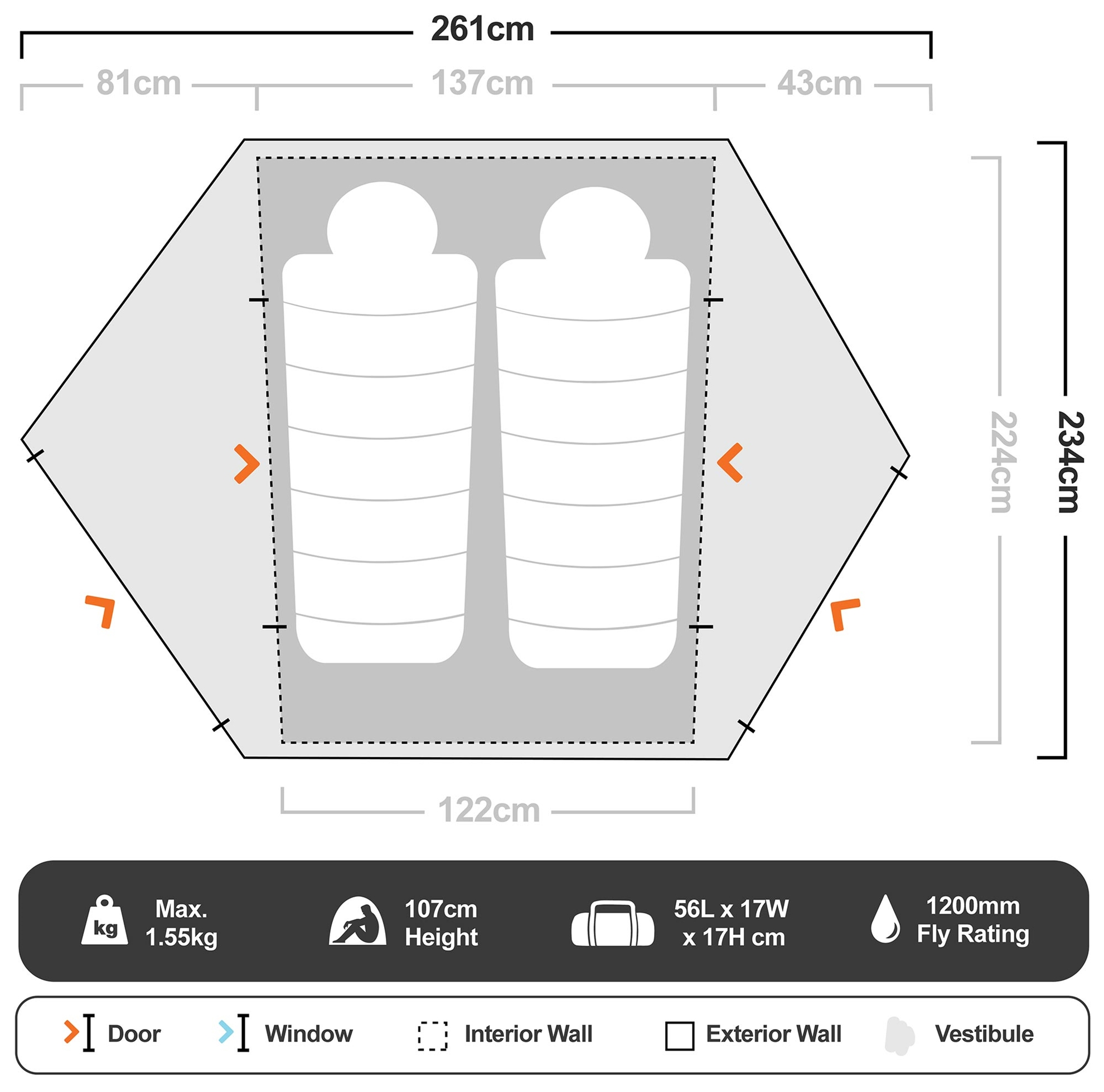 261cm

81cm 137cm 43cm

224cm

234cm

122cm

kg

Max.
1.55kg

107cm
Height

56L x 17W
x 17H cm

1200mm
Fly Rating

Door Window Interior Wall Exterior Wall Vestibule